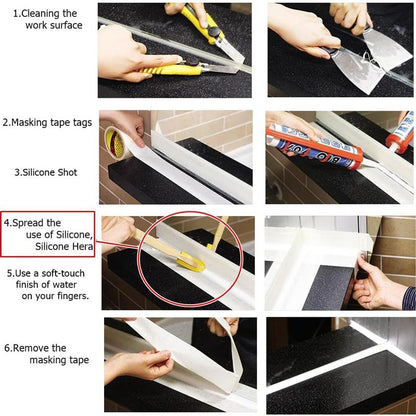 1.Cleaning the work surface

2.Masking tape tags

3.Silicone Shot

4.Spread the use of Silicone, Silicone Hera

5.Use a soft-touch finish of water on your fingers.

6.Remove the masking tape