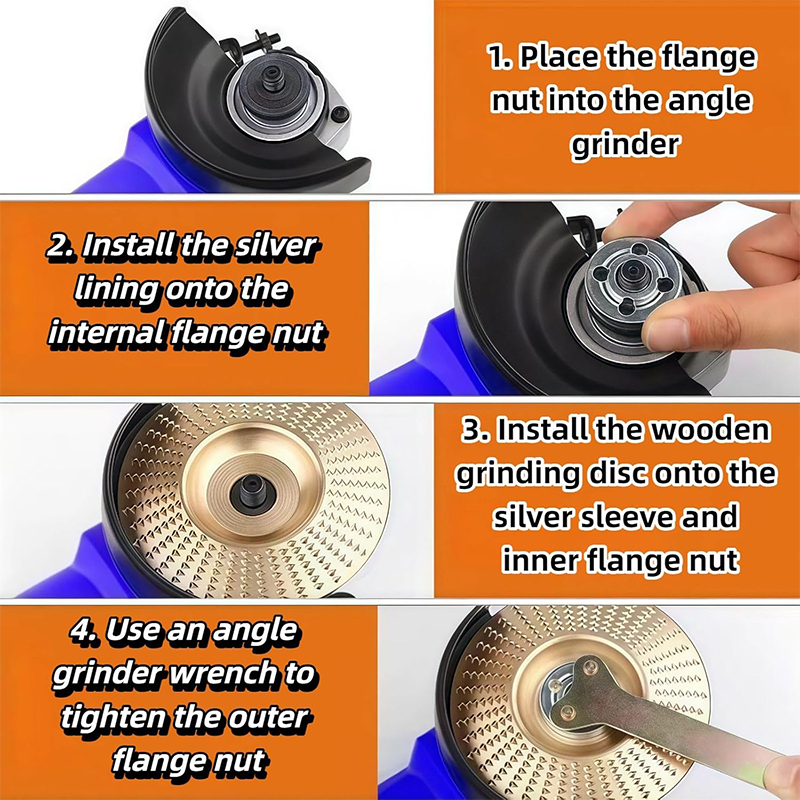 1. Place the flange nut into the angle grinder

2. Install the silver lining onto the internal flange nut

3. Install the wooden grinding disc onto the silver sleeve and inner flange nut

4. Use an angle grinder wrench to tighten the outer flange nut