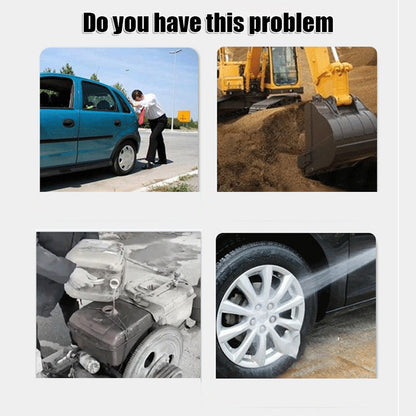 Do you have this problem